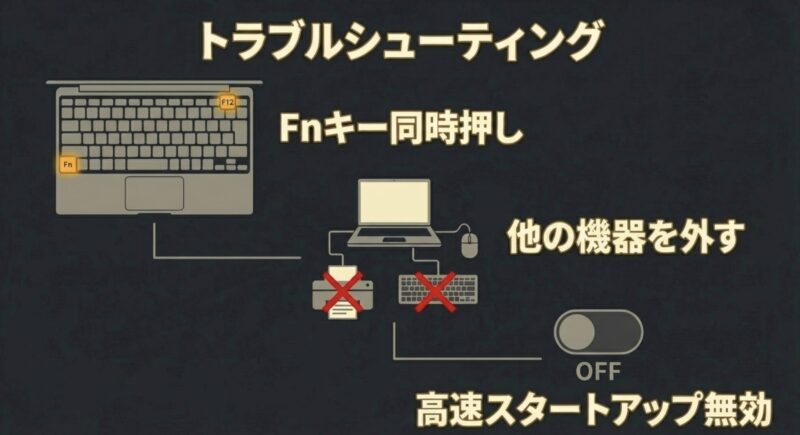 トラブルシューティング

F12

Fn

Fnキー同時押し

他の機器を外す

OFF

高速スタートアップ無効