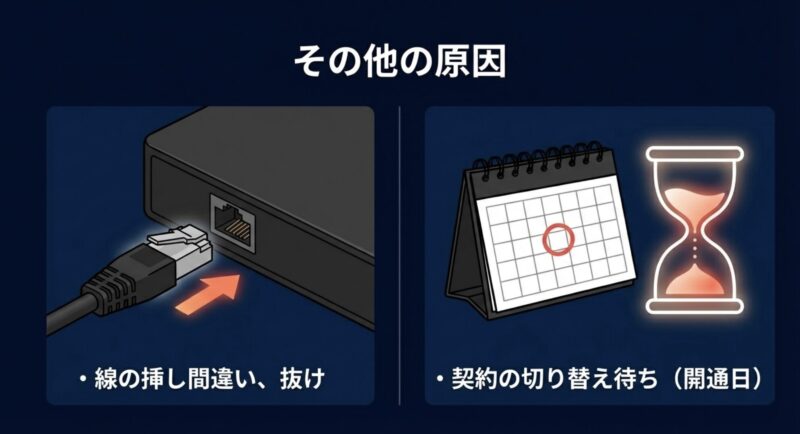 その他の原因

・線の挿し間違い、抜け

・契約の切り替え待ち（開通日）