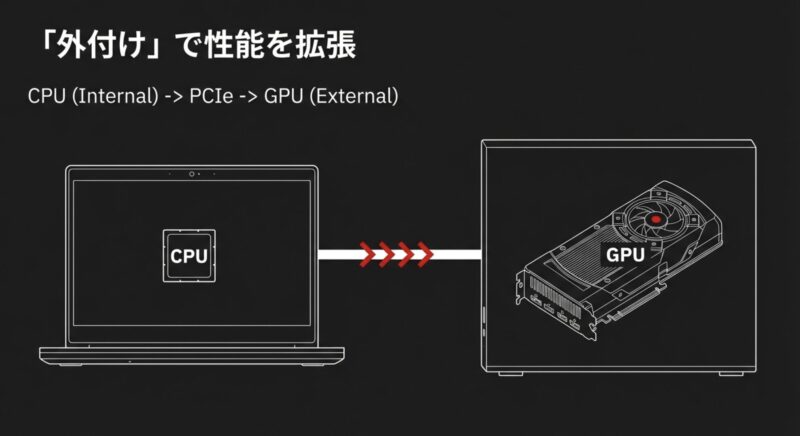 「外付け」で性能を拡張

CPU (Internal) -> PCIe -> GPU (External)

CPU

GPU