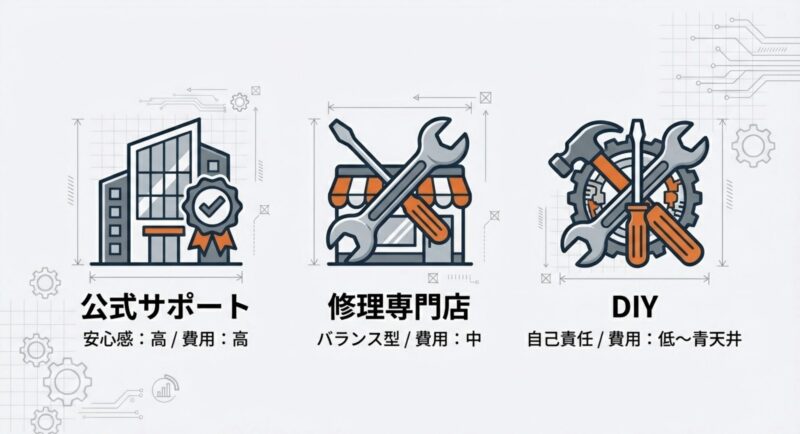 公式サポート
安心感：高 / 費用：高

修理専門店
バランス型 / 費用：中

DIY
自己責任 / 費用：低～青天井