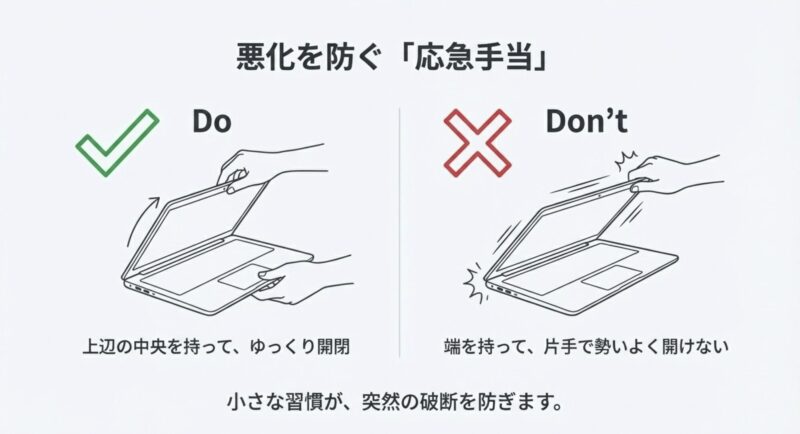 悪化を防ぐ「応急手当」

Do

上辺の中央を持って、ゆっくり開閉

Don't

端を持って、片手で勢いよく開けない

小さな習慣が、突然の破断を防ぎます。