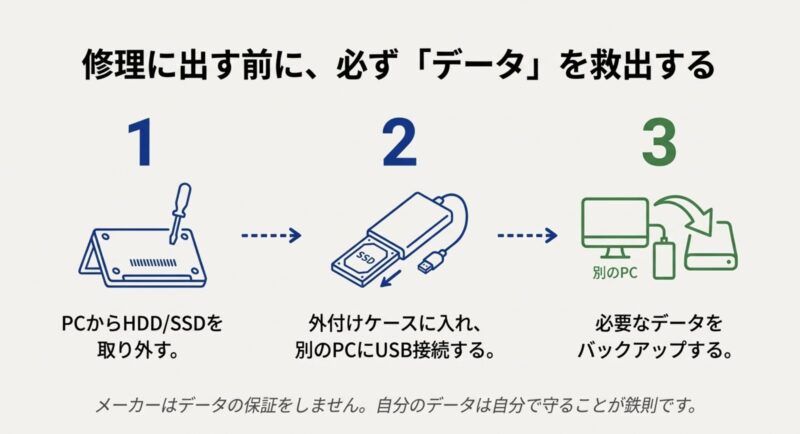 修理に出す前に、必ず「データ」を救出する

1

PCからHDD/SSDを取り外す。

2

SSD

外付けケースに入れ、別のPCにUSB接続する。

3

別のPC

必要なデータをバックアップする。

メーカーはデータの保証をしません。自分のデータは自分で守ることが鉄則です。