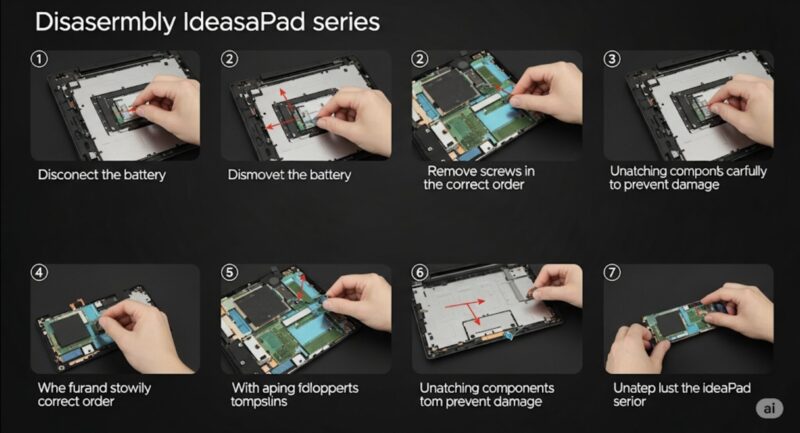 Disasermbly IdeasaPad series

①
Disconect the battery

②
Dismovet the battery

②
Remove screws in the correct order

③
Unatching componts carfully to prevent damage

④
Whe furand stowily correct order

⑤
With aping fdlopperts tompslins

⑥
Unatching components tom prevent damage

⑦
Unatep lust the ideaPad serior

ai